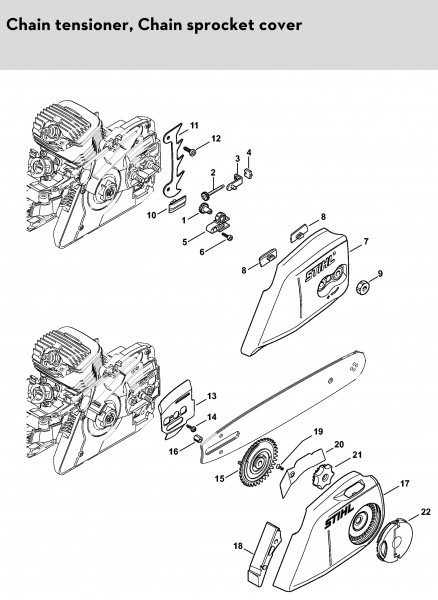 Chain tensioner, Chain sprocket cover

11
12
3
4
2
10
1
5
6
8
7
8
STIHL
9

13
14
16
19
20
21
15
17
STIHL
22
18